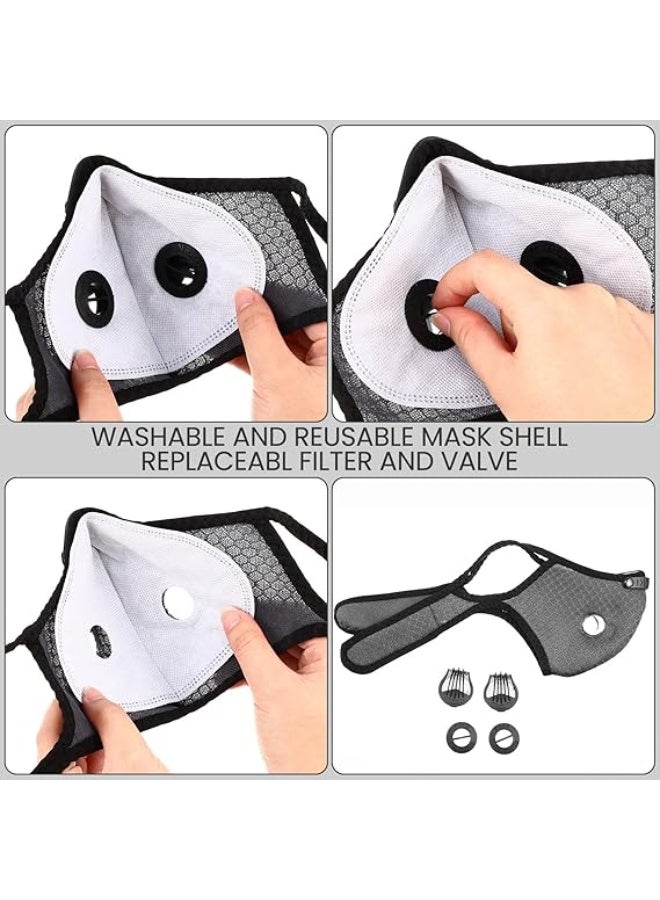 WASHABLE AND REUSABLE MASK SHELL
REPLACEABL FILTER AND VALVE